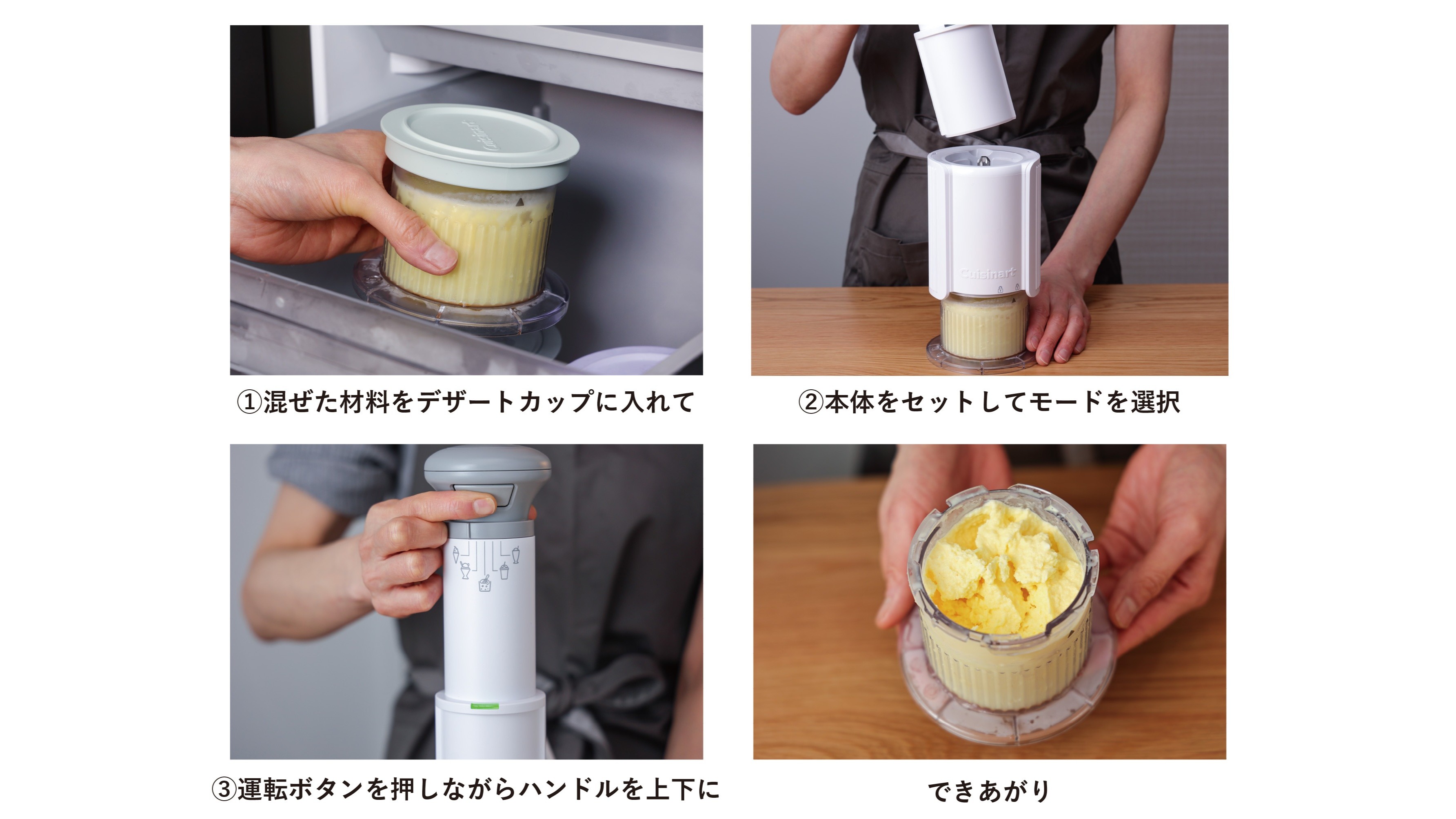 Cuisinart

①混ぜた材料をデザートカップに入れて

Cuisinart

②本体をセットしてモードを選択

③運転ボタンを押しながらハンドルを上下に

できあがり