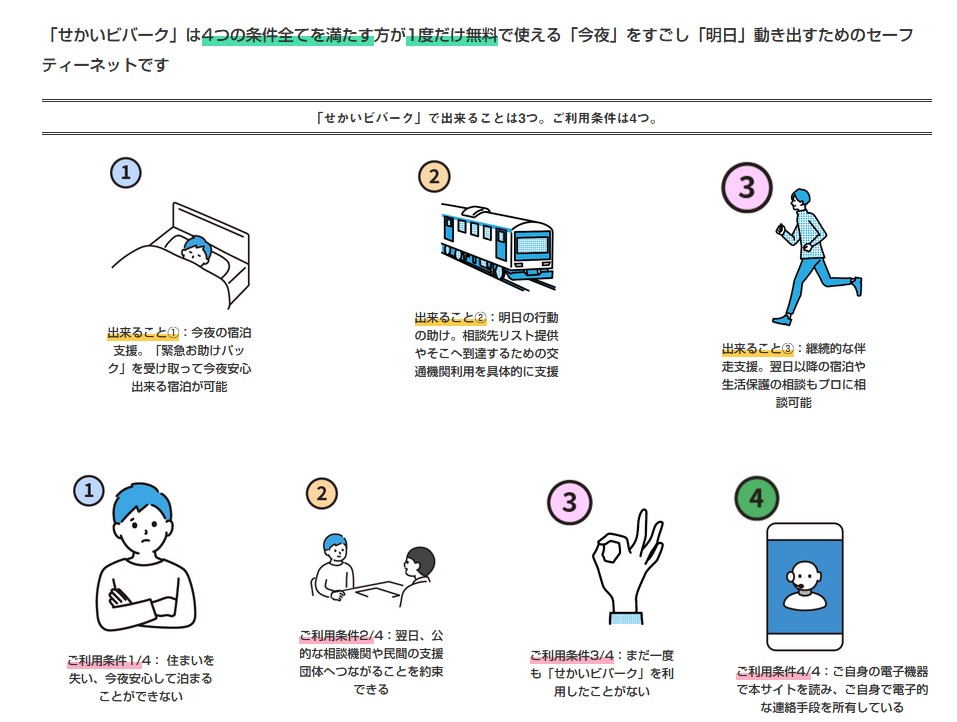 「せかいビバーク」は4つの条件全てを満たす方が1度だけ無料で使える「今夜」をすごし「明日」動き出すためのセーフティーネットです

「せかいビバーク」で出来ることは3つ。ご利用条件は4つ。

1

出来ること①：今夜の宿泊支援。「緊急お助けパック」を受け取って今夜安心出来る宿泊が可能

2

出来ること②：明日の行動の助け。相談先リスト提供やそこへ到達するための交通機関利用を具体的に支援

3

出来ること③：継続的な伴走支援。翌日以降の宿泊や生活保護の相談もプロに相談可能

1

ご利用条件1/4： 住まいを失い、今夜安心して泊まることができない

2

ご利用条件2/4：翌日、公的な相談機関や民間の支援団体へつながることを約束できる

3

ご利用条件3/4：まだ一度も「せかいビバーク」を利用したことがない

4

ご利用条件4/4：ご自身の電子機器で本サイトを読み、ご自身で電子的な連絡手段を所有している