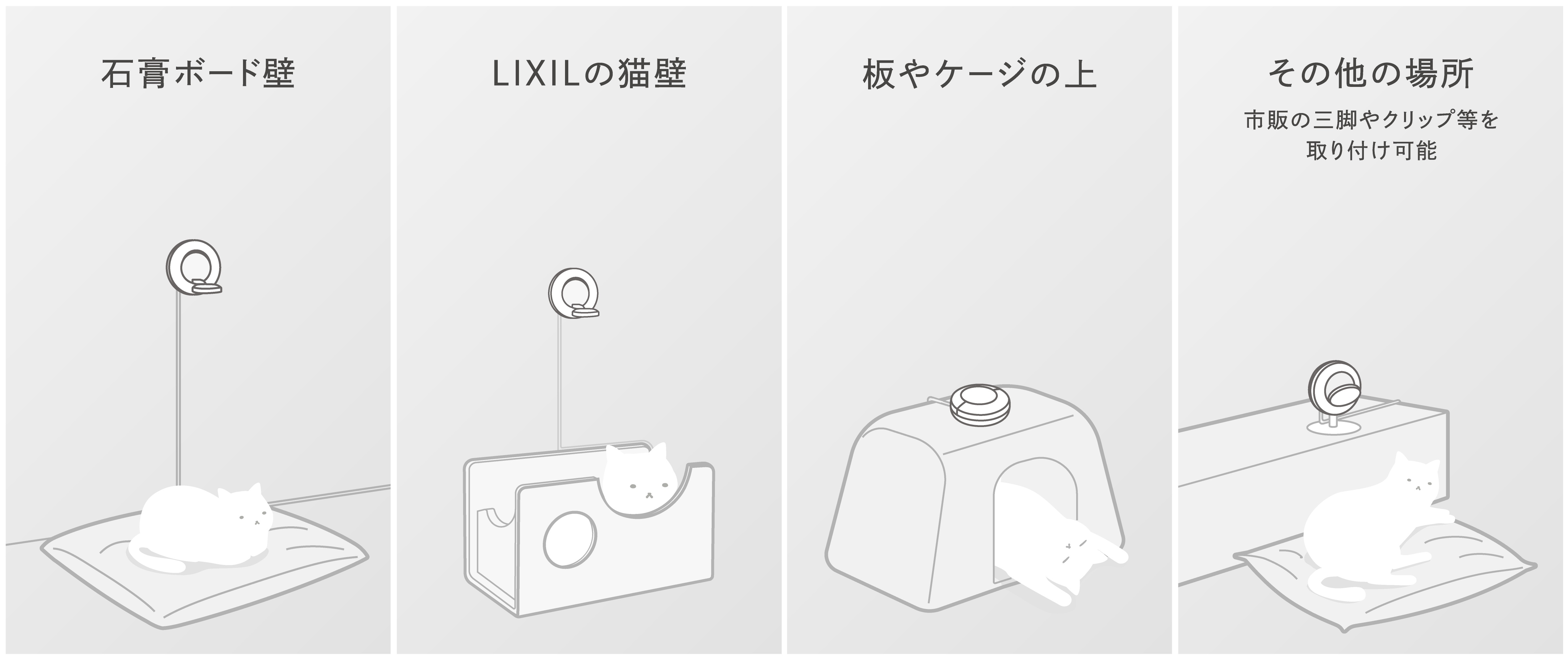 石膏ボード壁

LIXILの猫壁

板やケージの上

その他の場所

市販の三脚やクリップ等を取り付け可能