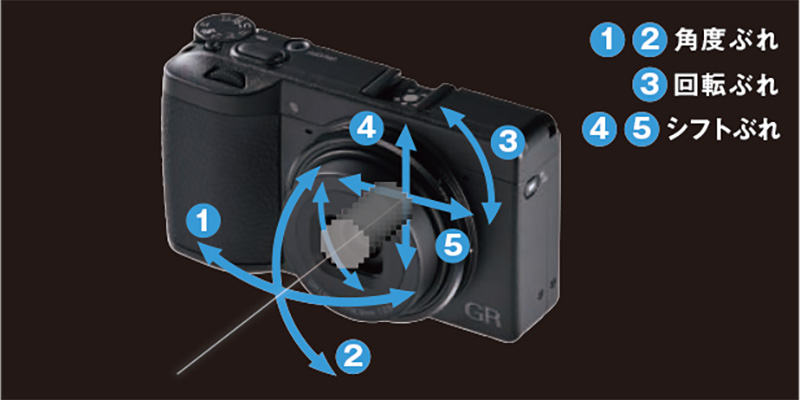 1 2 角度ぶれ
3 回転ぶれ
4 5 シフトぶれ

4
3
1
5
2
GR