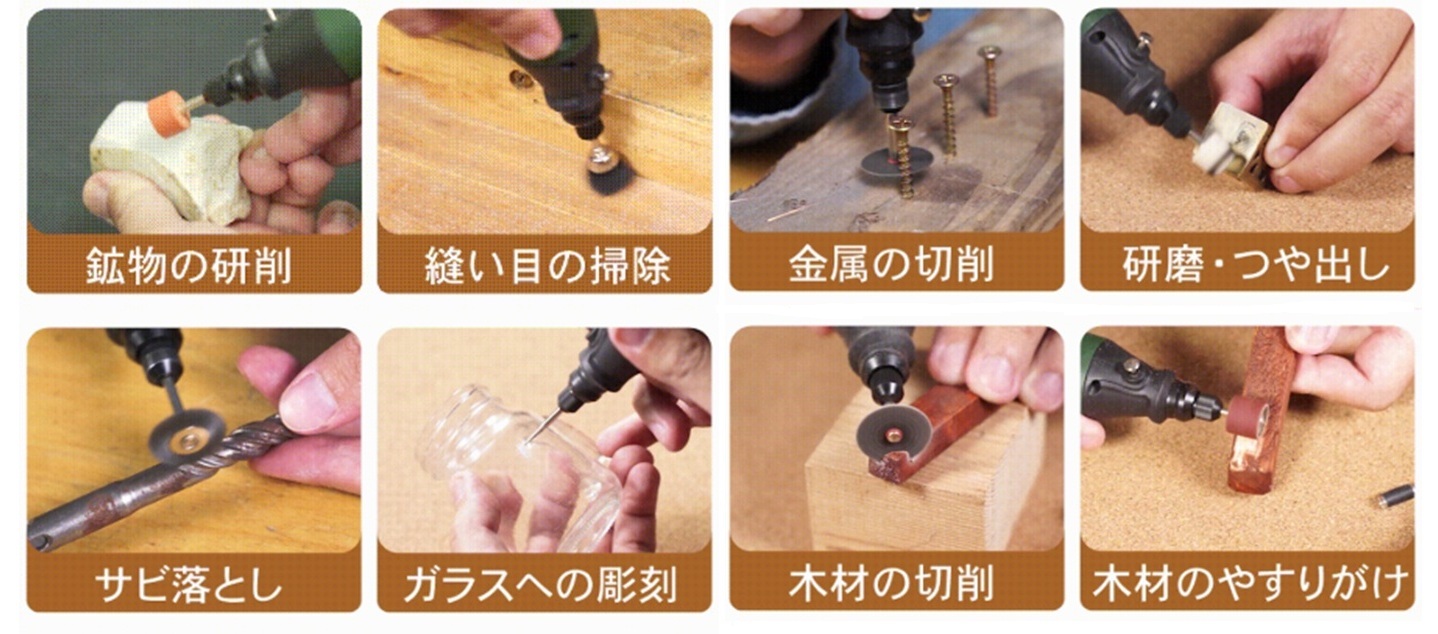 鉱物の研削

縫い目の掃除

金属の切削

研磨・つや出し

サビ落とし

ガラスへの彫刻

木材の切削

木材のやすりがけ